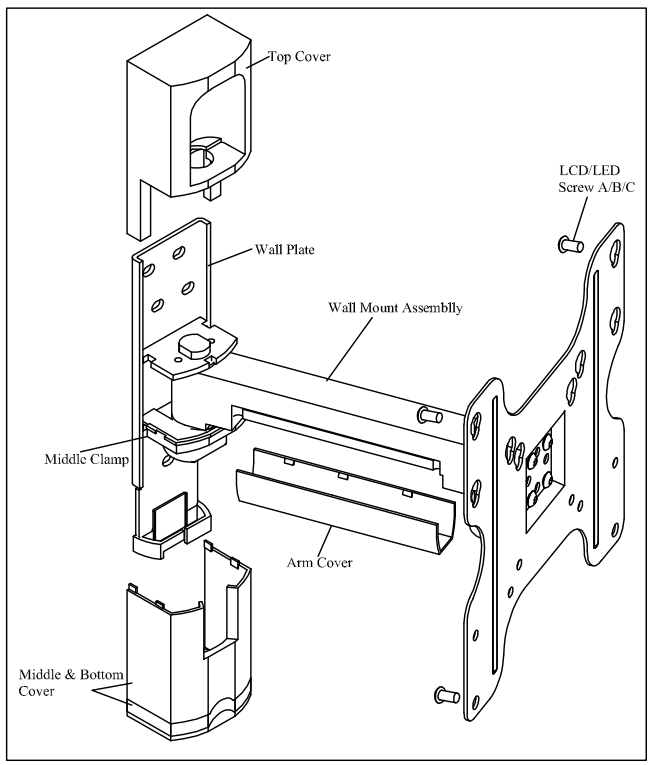 Top Cover

LCD/LED Screw A/B/C

Wall Plate

Wall Mount Assemblly

Middle Clamp

Arm Cover

Middle & Bottom Cover